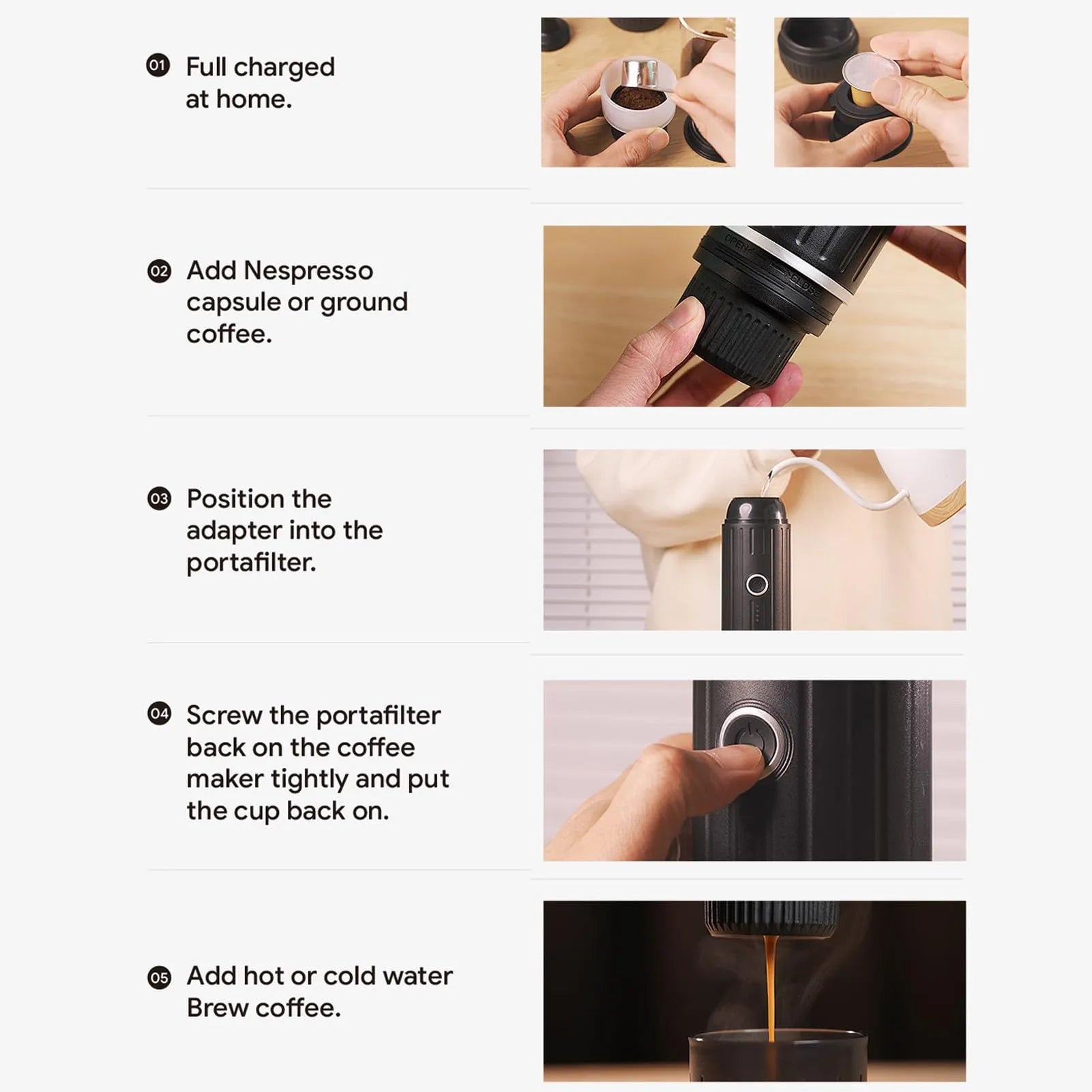 01 Full charged at home.

02 Add Nespresso capsule or ground coffee.

OPEN CLOSE

03 Position the adapter into the portafilter.

04 Screw the portafilter back on the coffee maker tightly and put the cup back on.

05 Add hot or cold water Brew coffee.